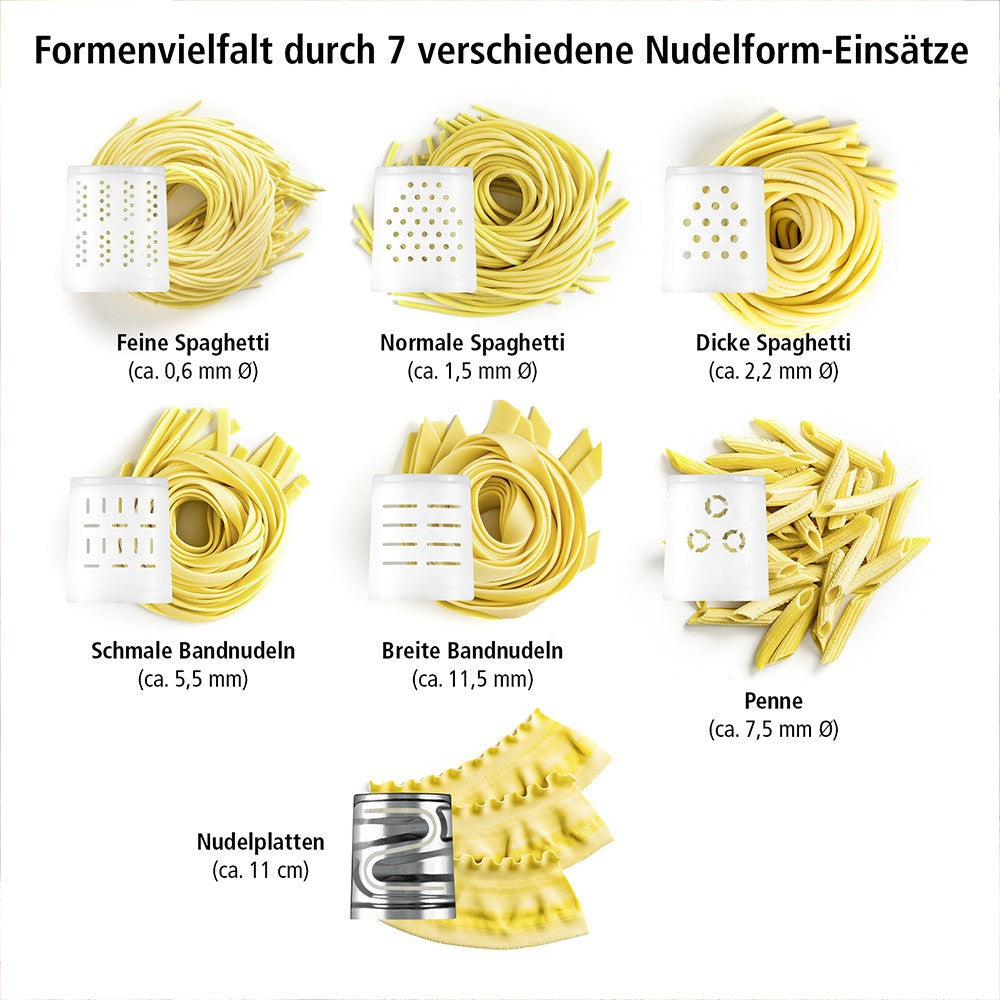 Formenvielfalt durch 7 verschiedene Nudelform-Einsätze

Feine Spaghetti
(ca. 0,6 mm Ø)

Normale Spaghetti
(ca. 1,5 mm Ø)

Dicke Spaghetti
(ca. 2,2 mm Ø)

Schmale Bandnudeln
(ca. 5,5 mm)

Breite Bandnudeln
(ca. 11,5 mm)

Penne
(ca. 7,5 mm Ø)

Nudelplatten
(ca. 11 cm)